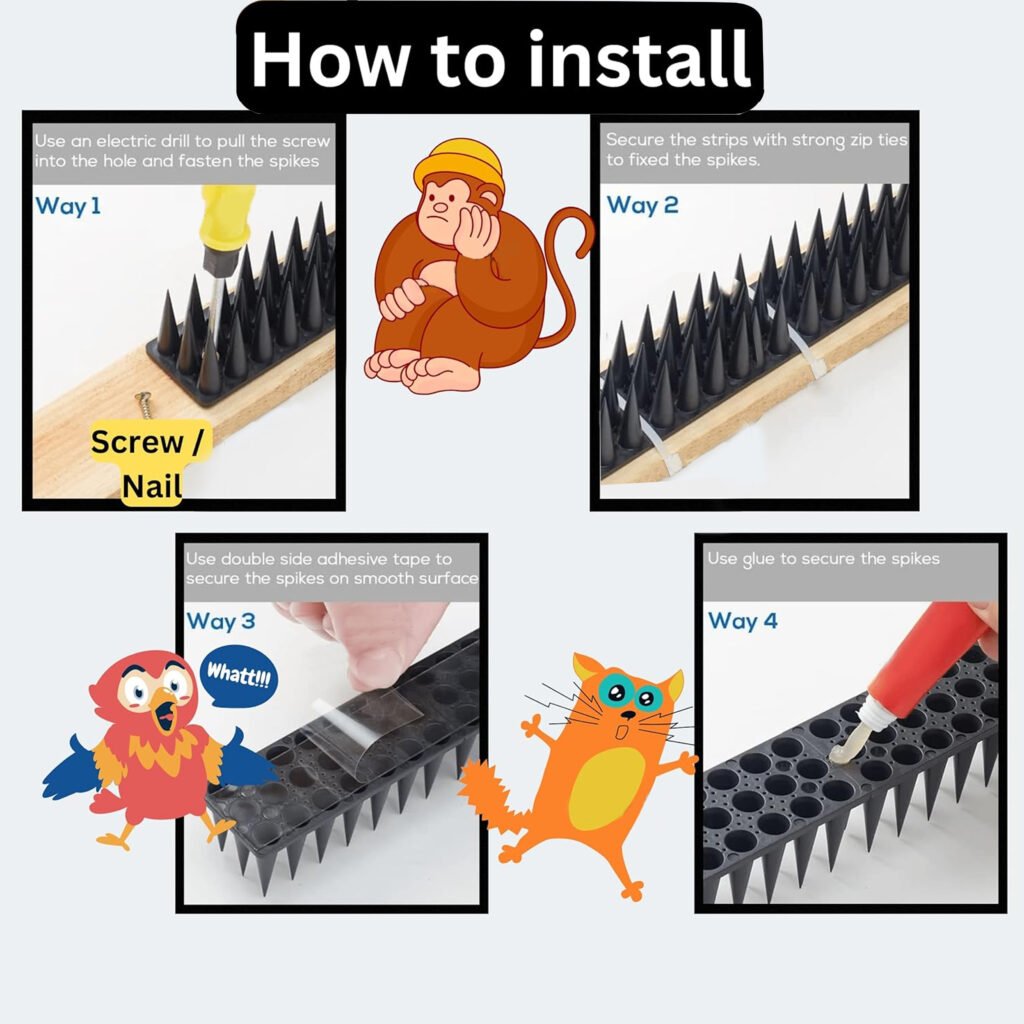 How to install

Use an electric drill to pull the screw into the hole and fasten the spikes

Way 1

Screw / Nail

Secure the strips with strong zip ties to fixed the spikes.

Way 2

Use double side adhesive tape to secure the spikes on smooth surface

Way 3

Whatt!!!

Use glue to secure the spikes

Way 4